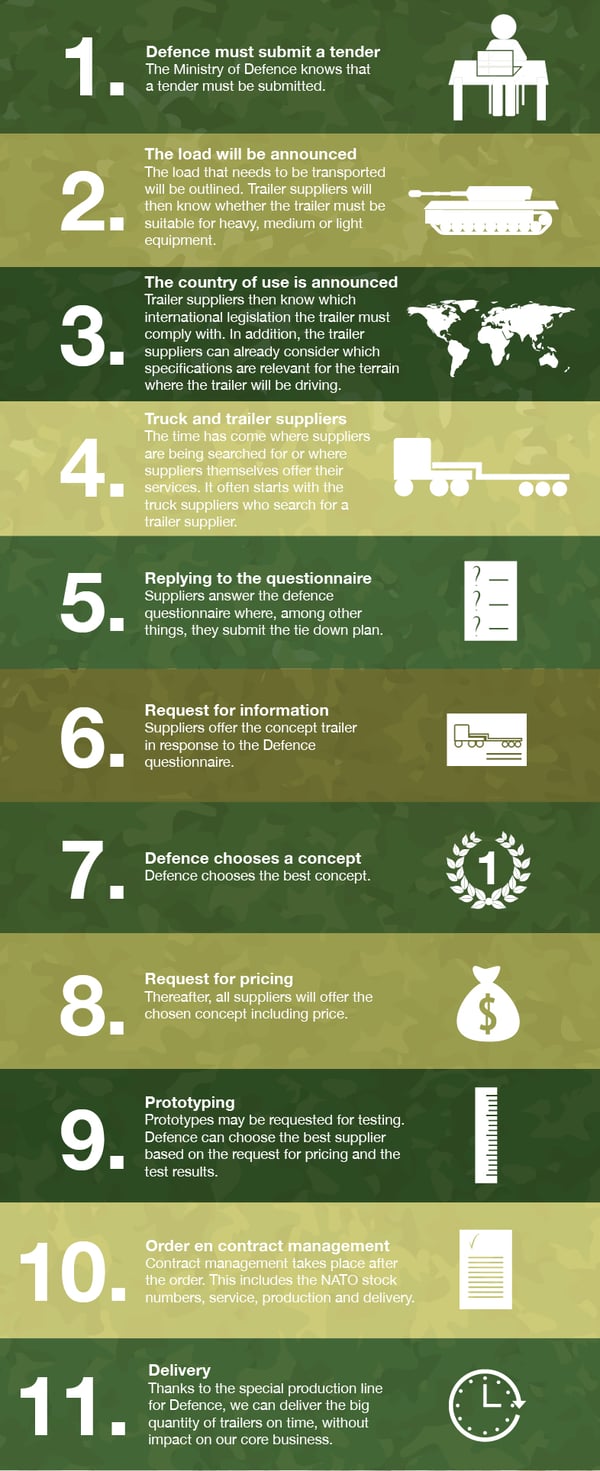 1.

Defence must submit a tender
The Ministry of Defence knows that a tender must be submitted.

2.

The load will be announced
The load that needs to be transported will be outlined. Trailer suppliers will then know whether the trailer must be suitable for heavy, medium or light equipment.

3.

The country of use is announced
Trailer suppliers then know which international legislation the trailer must comply with. In addition, the trailer suppliers can already consider which specifications are relevant for the terrain where the trailer will be driving.

4.

Truck and trailer suppliers
The time has come where suppliers are being searched for or where suppliers themselves offer their services. It often starts with the truck suppliers who search for a trailer supplier.

5.

Replying to the questionnaire
Suppliers answer the defence questionnaire where, among other things, they submit the tie down plan.

? —
? —
? —

6.

Request for information
Suppliers offer the concept trailer in response to the Defence questionnaire.

7.

Defence chooses a concept
Defence chooses the best concept.

1

8.

Request for pricing
Thereafter, all suppliers will offer the chosen concept including price.

$

9.

Prototyping
Prototypes may be requested for testing. Defence can choose the best supplier based on the request for pricing and the test results.

10.

Order en contract management
Contract management takes place after the order. This includes the NATO stock numbers, service, production and delivery.

11.

Delivery
Thanks to the special production line for Defence, we can deliver the big quantity of trailers on time, without impact on our core business.